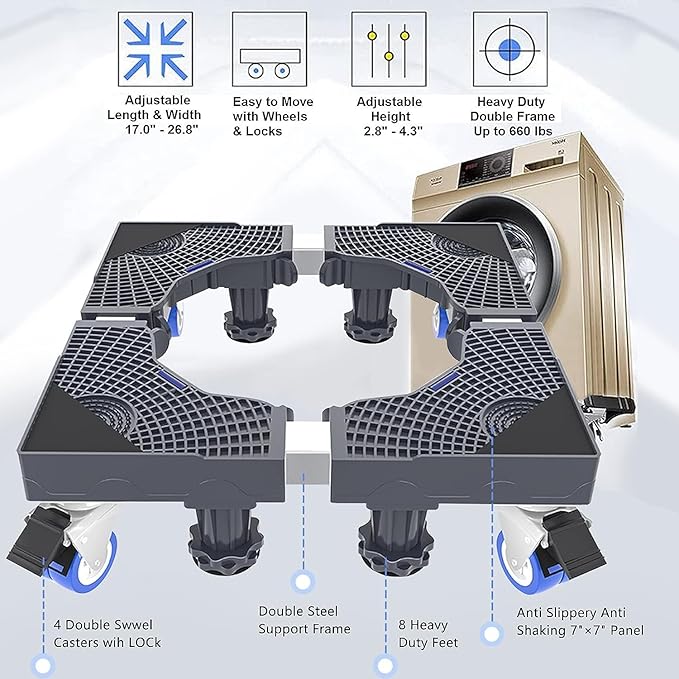 Adjustable Length & Width 17.0" - 26.8"

Easy to Move with Wheels & Locks

Adjustable Height 2.8" - 4.3"

Heavy Duty Double Frame Up to 660 lbs

4 Double Swwel Casters wih LOCk

Double Steel Support Frame

8 Heavy Duty Feet

Anti Slippery Anti Shaking 7"×7" Panel